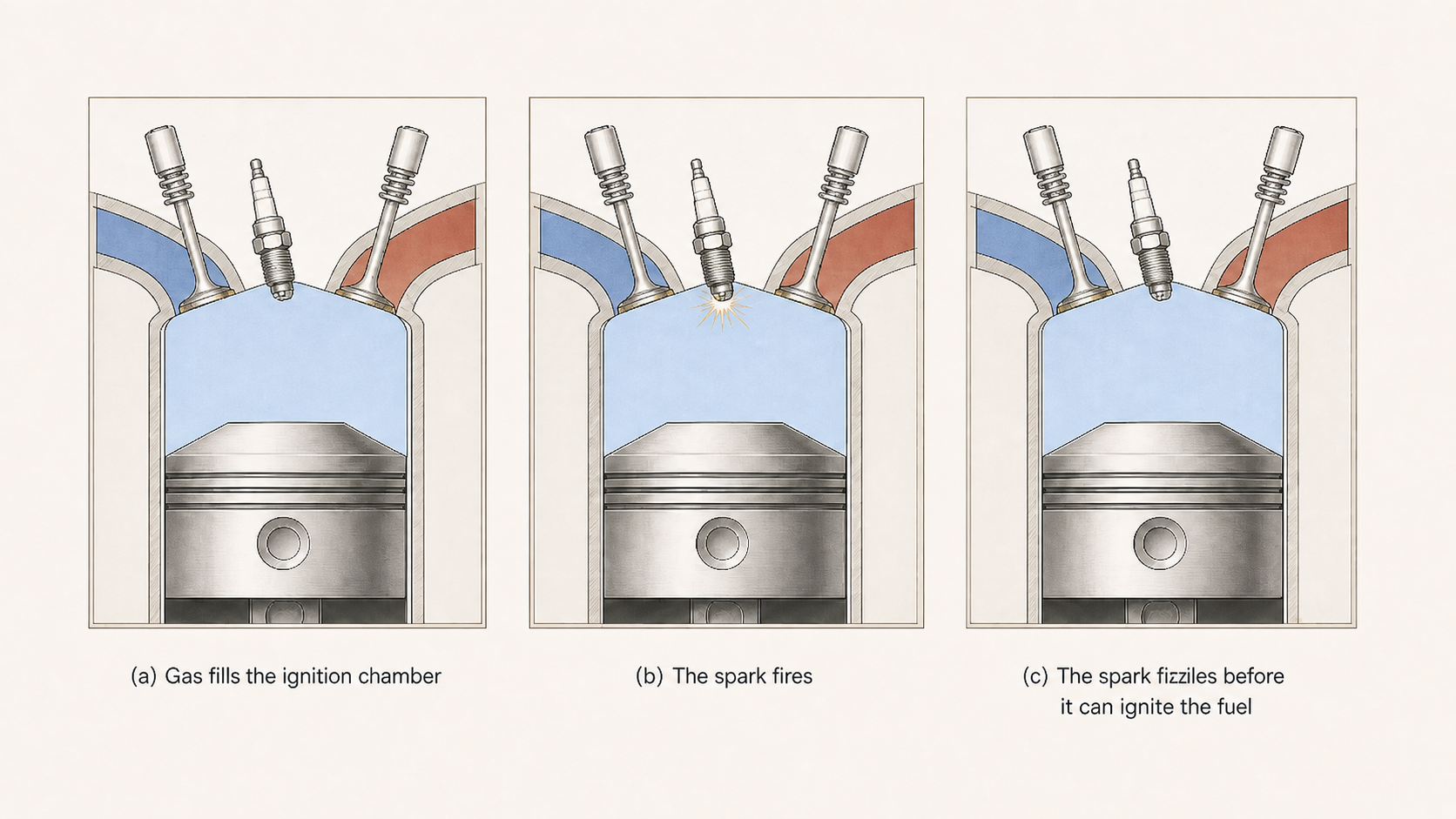 (a) Gas fills the ignition chamber

(b) The spark fires

(c) The spark fizziles before it can ignite the fuel